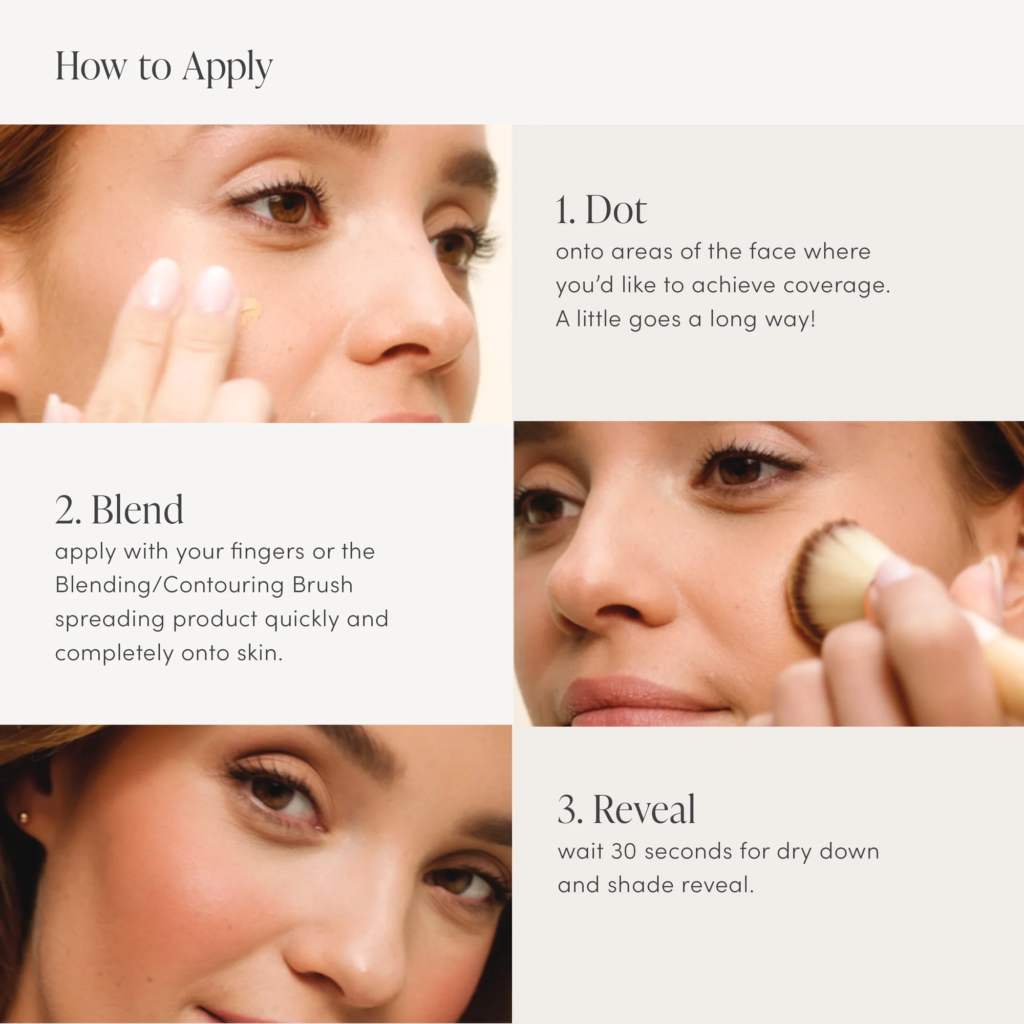 How to Apply

1. Dot
onto areas of the face where you'd like to achieve coverage. A little goes a long way!

2. Blend
apply with your fingers or the Blending/Contouring Brush spreading product quickly and completely onto skin.

3. Reveal
wait 30 seconds for dry down and shade reveal.